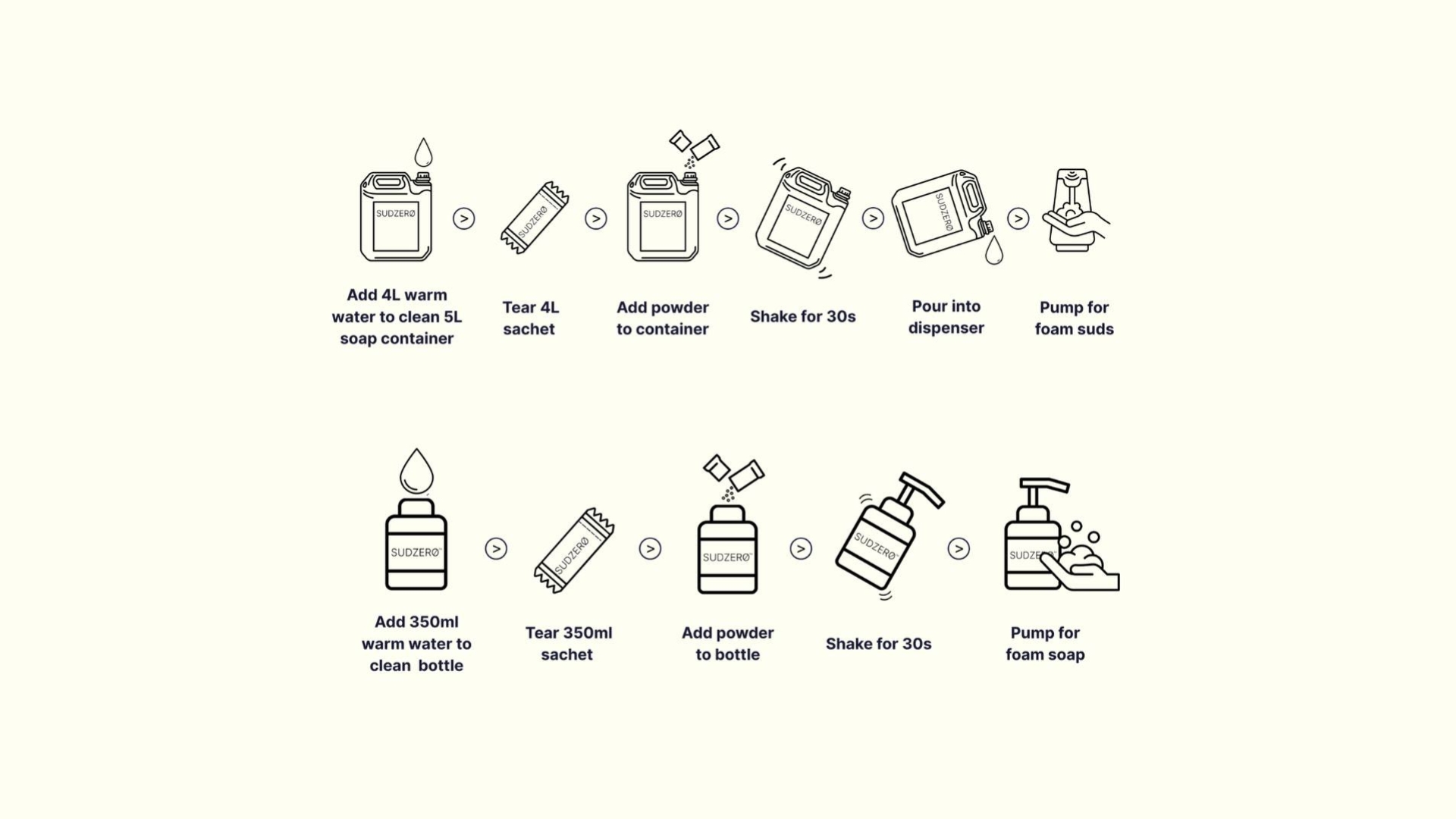 SUDZERØ > SUDZERØ > SUDZERØ > SUDZERØ > SUDZERØ >

Add 4L warm water to clean 5L soap container

Tear 4L sachet

Add powder to container

Shake for 30s

Pour into dispenser

Pump for foam suds

SUDZERØ > SUDZERØ > SUDZERØ > SUDZERØ > SUDZERØ

Add 350ml warm water to clean bottle

Tear 350ml sachet

Add powder to bottle

Shake for 30s

Pump for foam soap