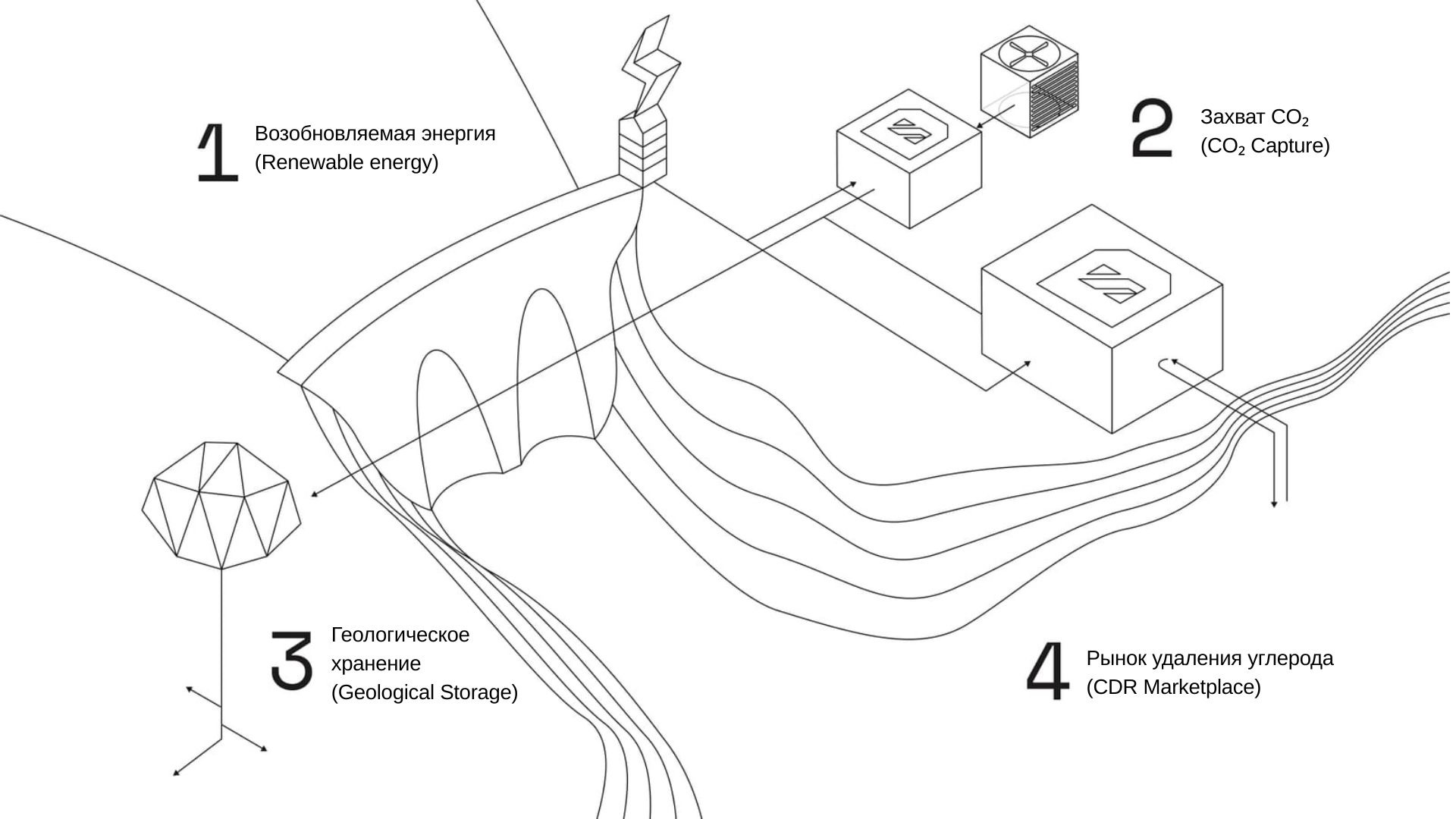 1 Возобновляемая энергия (Renewable energy)

2 Захват $CO_2$ ($CO_2$ Capture)

3 Геологическое хранение (Geological Storage)

4 Рынок удаления углерода (CDR Marketplace)